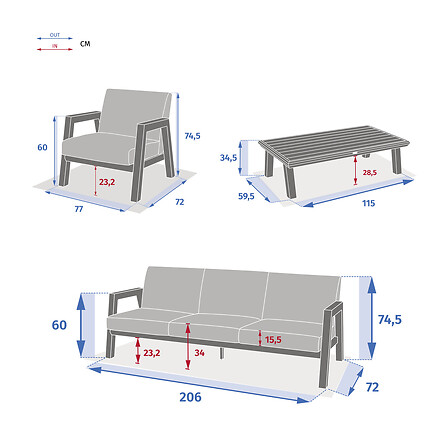 OUT
IN
CM

60
74,5
23,2
77
72

34,5
28,5
59,5
115

60
74,5
23,2
34
15,5
206
72